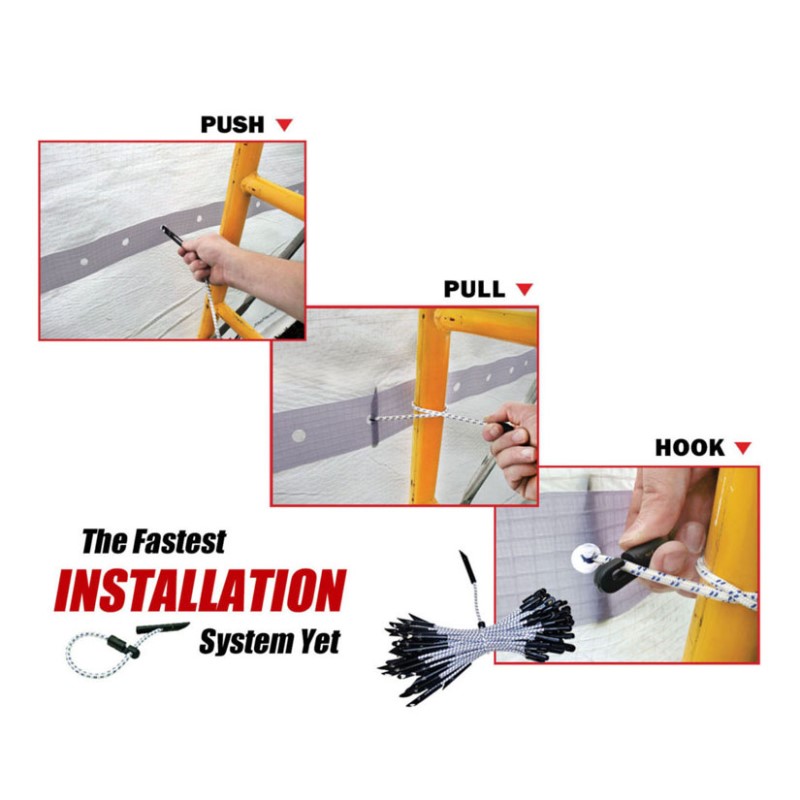 PUSH

PULL

HOOK

The Fastest
INSTALLATION
System Yet